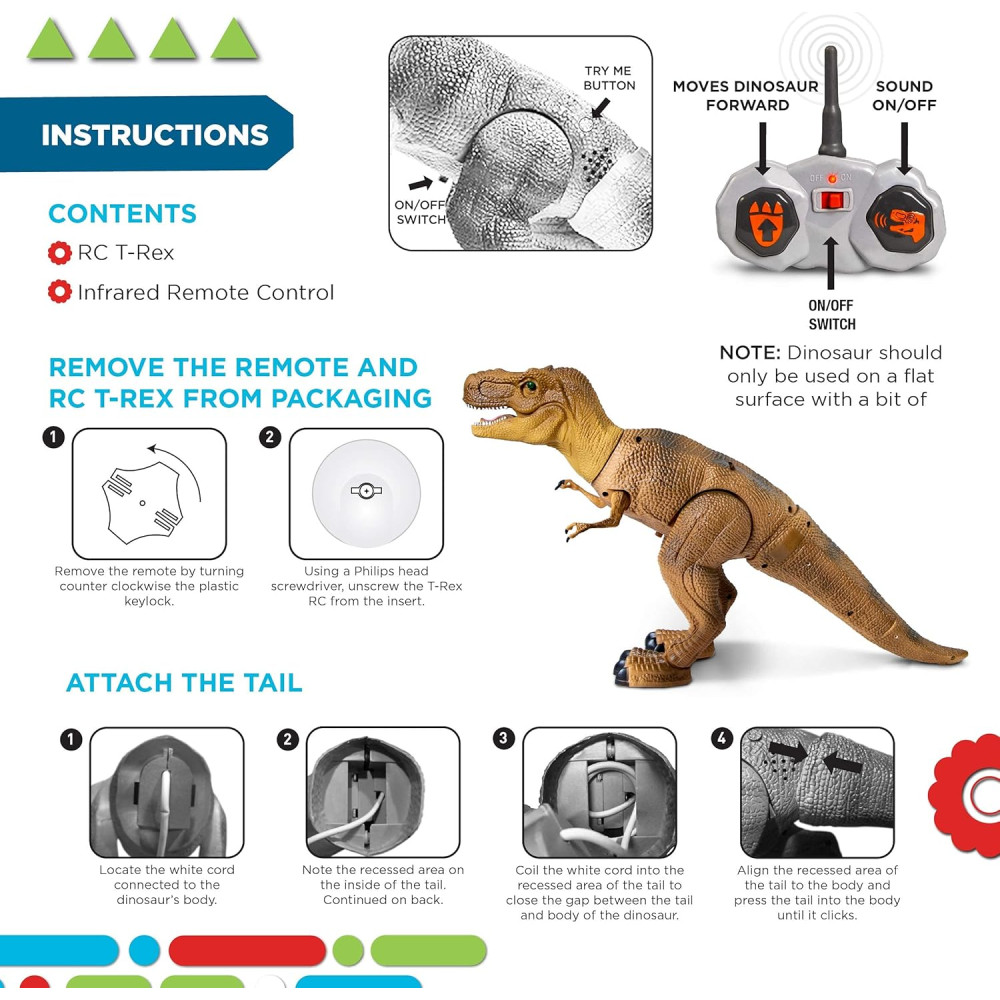 INSTRUCTIONS

CONTENTS
RC T-Rex
Infrared Remote Control

TRY ME BUTTON
ON/OFF SWITCH

MOVES DINOSAUR FORWARD
SOUND ON/OFF
OFF ON
ON/OFF SWITCH

NOTE: Dinosaur should only be used on a flat surface with a bit of

REMOVE THE REMOTE AND RC T-REX FROM PACKAGING

1
Remove the remote by turning counter clockwise the plastic keylock.

2
Using a Philips head screwdriver, unscrew the T-Rex RC from the insert.

ATTACH THE TAIL

1
Locate the white cord connected to the dinosaur's body.

2
Note the recessed area on the inside of the tail. Continued on back.

3
Coil the white cord into the recessed area of the tail to close the gap between the tail and body of the dinosaur.

4
Align the recessed area of the tail to the body and press the tail into the body until it clicks.