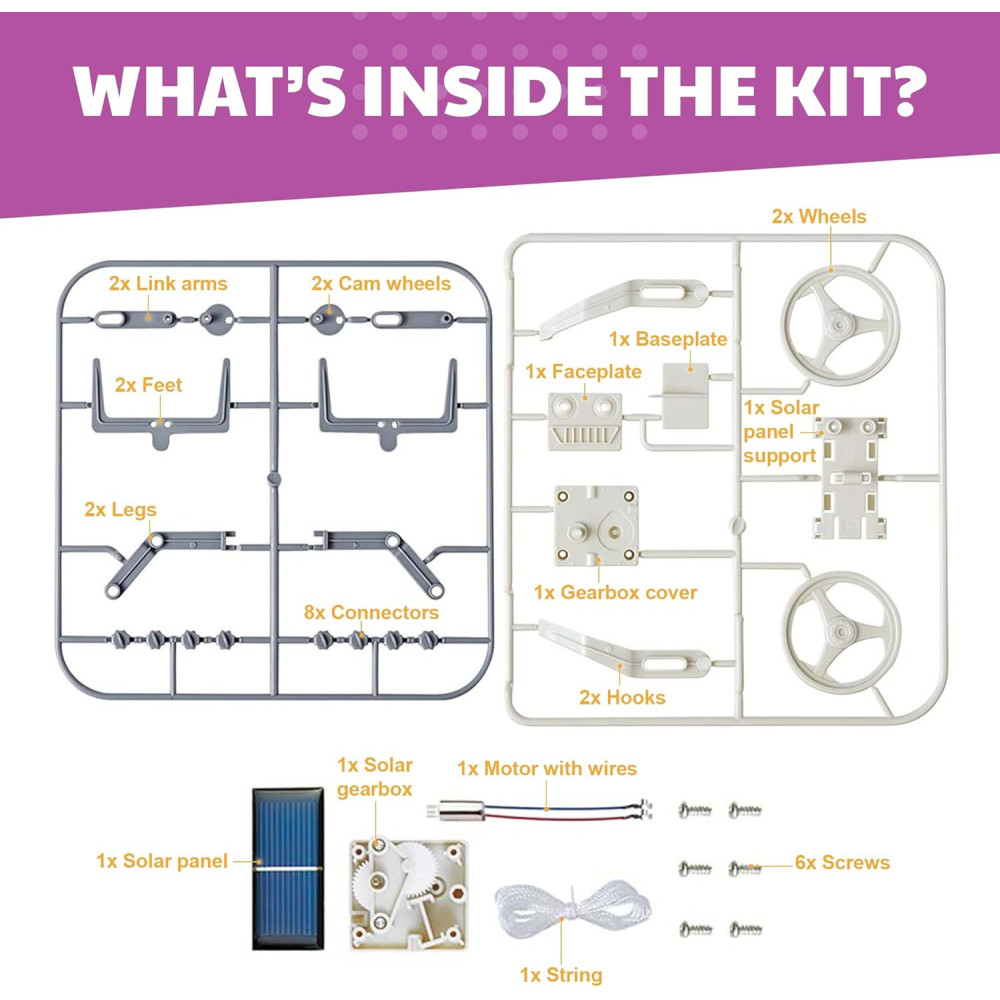 WHAT'S INSIDE THE KIT?

2x Link arms

2x Cam wheels

2x Feet

2x Legs

8x Connectors

2x Wheels

1x Baseplate

1x Faceplate

1x Solar panel support

1x Gearbox cover

2x Hooks

1x Solar gearbox

1x Motor with wires

1x Solar panel

6x Screws

1x String