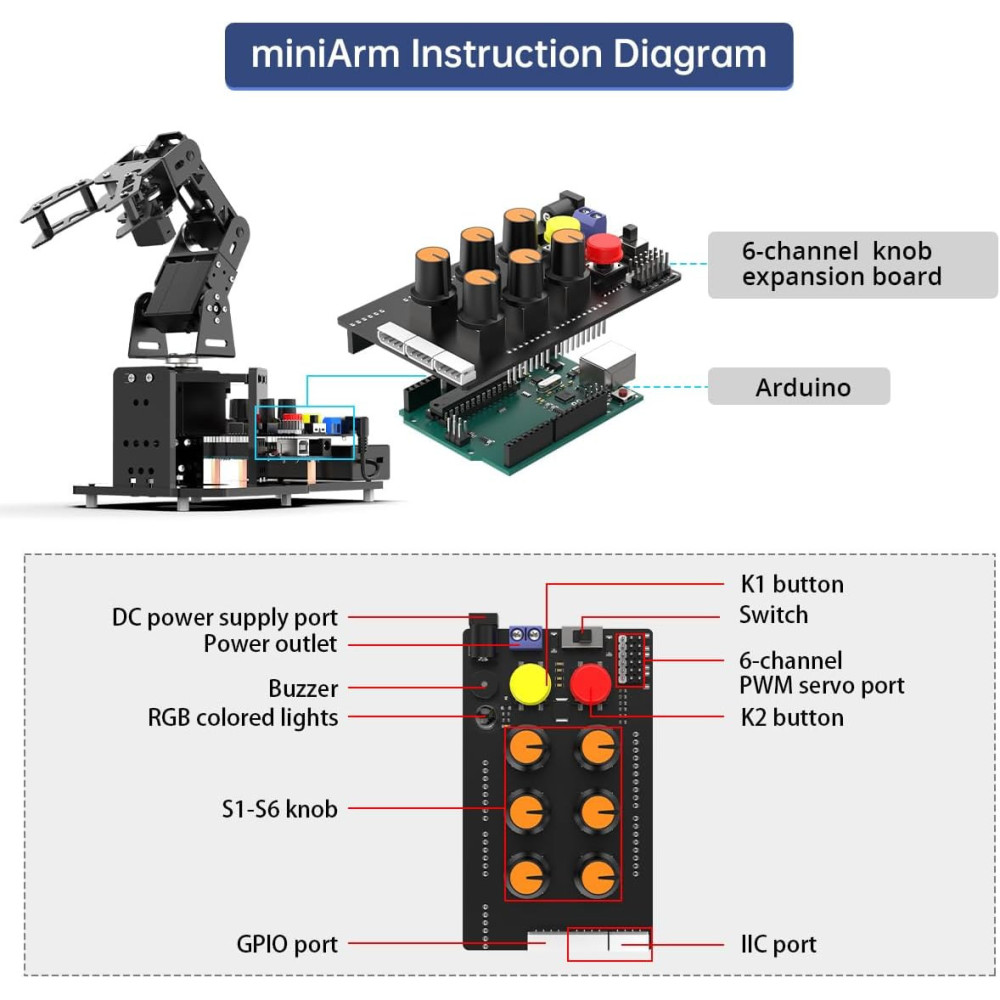 miniArm Instruction Diagram

6-channel knob expansion board

Arduino

DC power supply port
Power outlet
Buzzer
RGB colored lights
S1-S6 knob
GPIO port

K1 button
Switch
6-channel PWM servo port
K2 button
IIC port