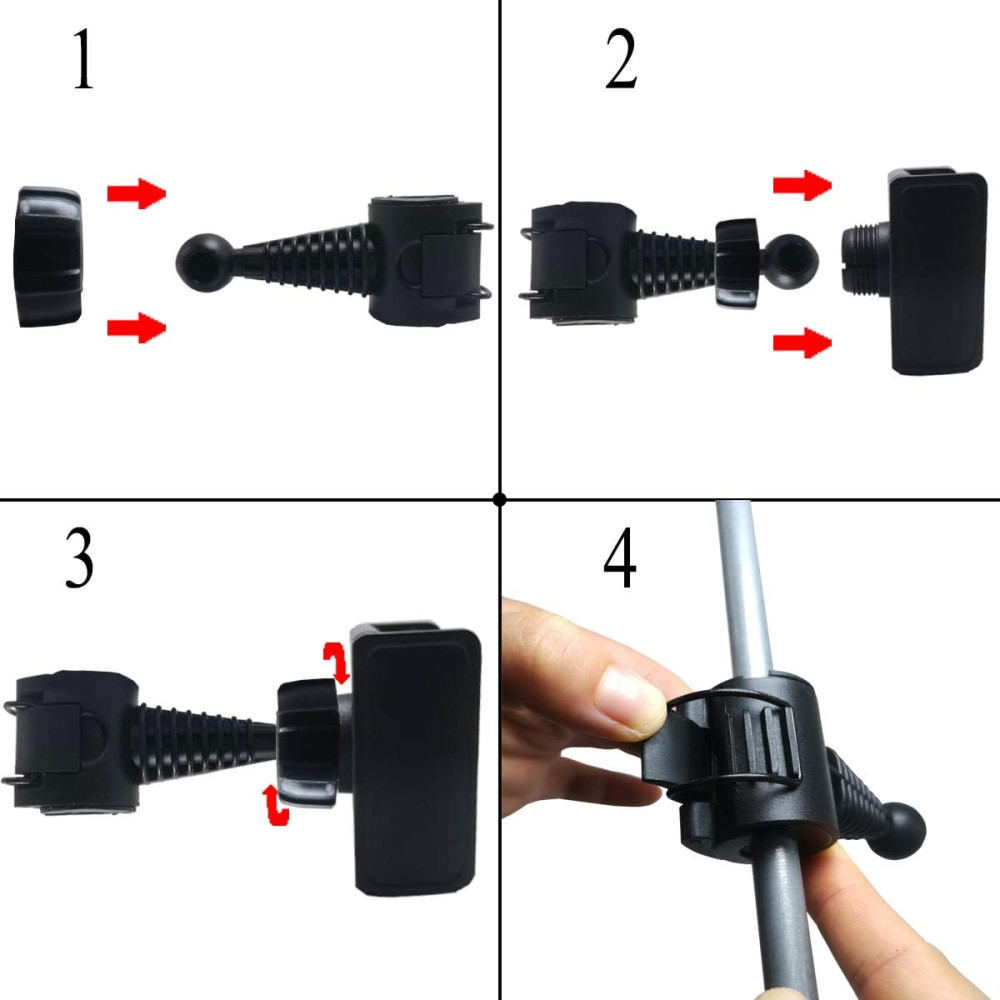 1

2

3

4