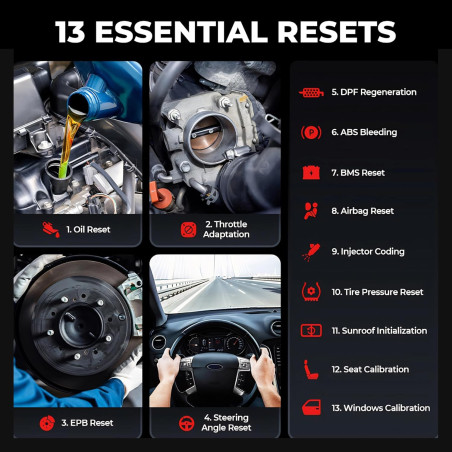 13 ESSENTIAL RESETS

1. Oil Reset

2. Throttle Adaptation

3. EPB Reset

4. Steering Angle Reset

5. DPF Regeneration

6. ABS Bleeding

7. BMS Reset

8. Airbag Reset

9. Injector Coding

10. Tire Pressure Reset

11. Sunroof Initialization

12. Seat Calibration

13. Windows Calibration