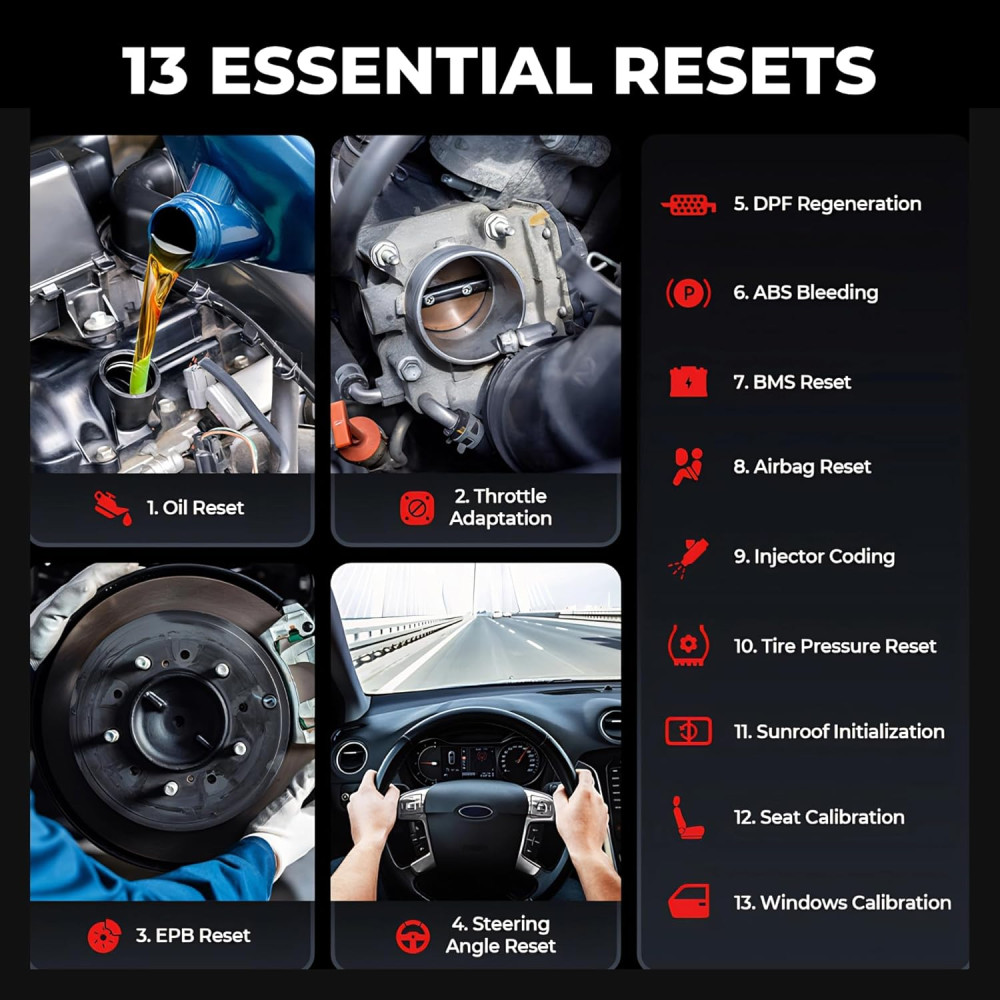 13 ESSENTIAL RESETS

1. Oil Reset

2. Throttle Adaptation

3. EPB Reset

4. Steering Angle Reset

5. DPF Regeneration

6. ABS Bleeding

7. BMS Reset

8. Airbag Reset

9. Injector Coding

10. Tire Pressure Reset

11. Sunroof Initialization

12. Seat Calibration

13. Windows Calibration