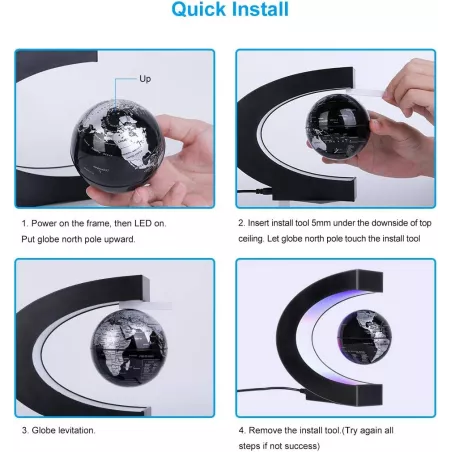 Quick Install

Up

1. Power on the frame, then LED on. Put globe north pole upward.

2. Insert install tool 5mm under the downside of top ceiling. Let globe north pole touch the install tool

3. Globe levitation.

4. Remove the install tool.(Try again all steps if not success)