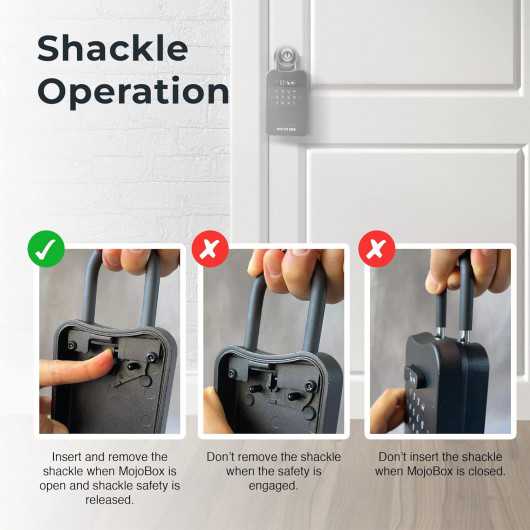 Shackle Operation

Insert and remove the shackle when MojoBox is open and shackle safety is released.

Don't remove the shackle when the safety is engaged.

Don't insert the shackle when MojoBox is closed.