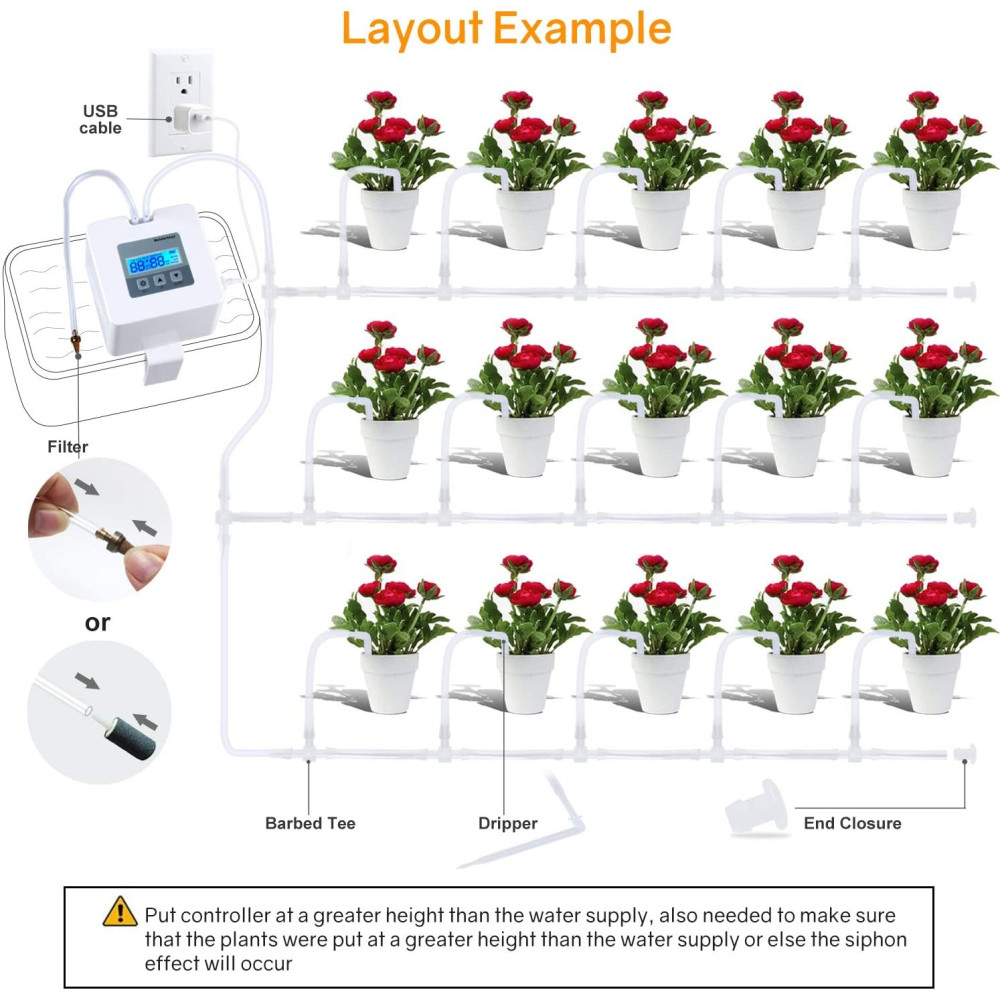 Layout Example

USB cable

88:88

Filter

or

Barbed Tee

Dripper

End Closure

Put controller at a greater height than the water supply, also needed to make sure that the plants were put at a greater height than the water supply or else the siphon effect will occur