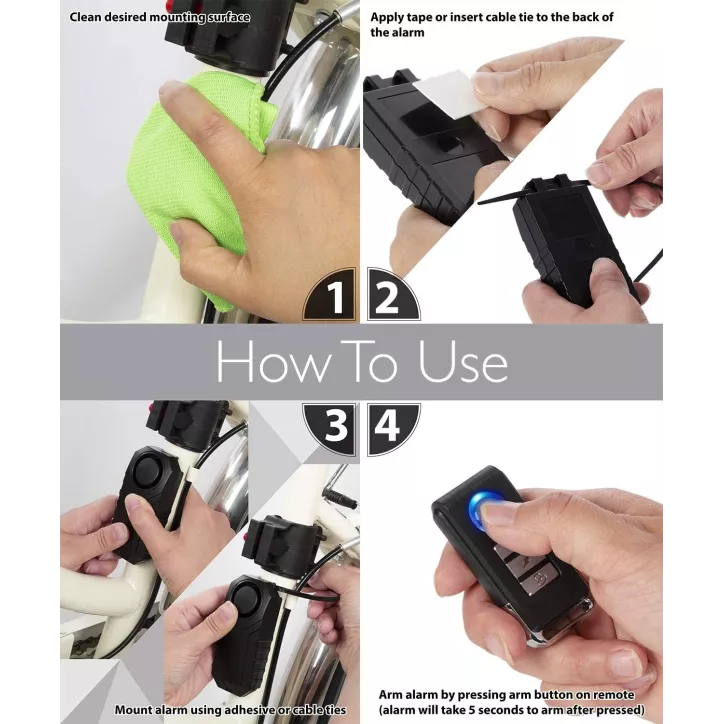 Clean desired mounting surface

Apply tape or insert cable tie to the back of the alarm

1

2

How To Use

3

4

Mount alarm using adhesive or cable ties

Arm alarm by pressing arm button on remote (alarm will take 5 seconds to arm after pressed)