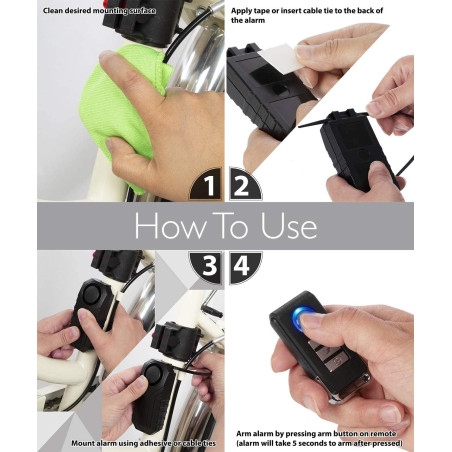 Clean desired mounting surface

Apply tape or insert cable tie to the back of the alarm

1 2

How To Use

3 4

Mount alarm using adhesive or cable ties

Arm alarm by pressing arm button on remote (alarm will take 5 seconds to arm after pressed)