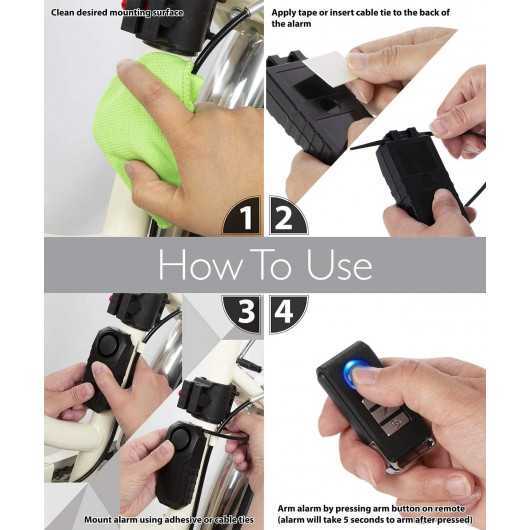 Clean desired mounting surface

Apply tape or insert cable tie to the back of the alarm

1 2

How To Use

3 4

Mount alarm using adhesive or cable ties

Arm alarm by pressing arm button on remote (alarm will take 5 seconds to arm after pressed)